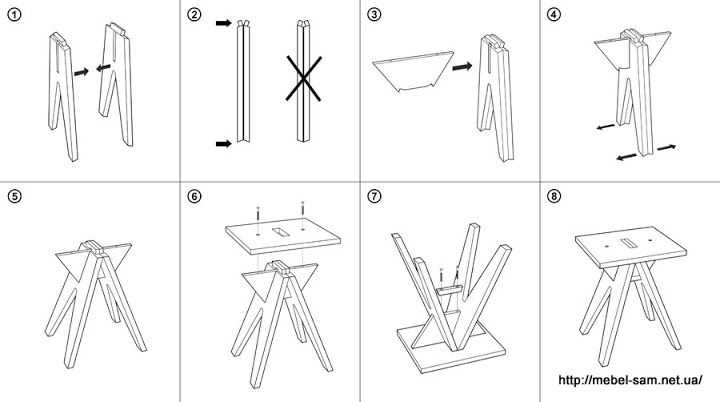 1
2
3
4
5
6
7
8
http://mebel-sam.net.ua/