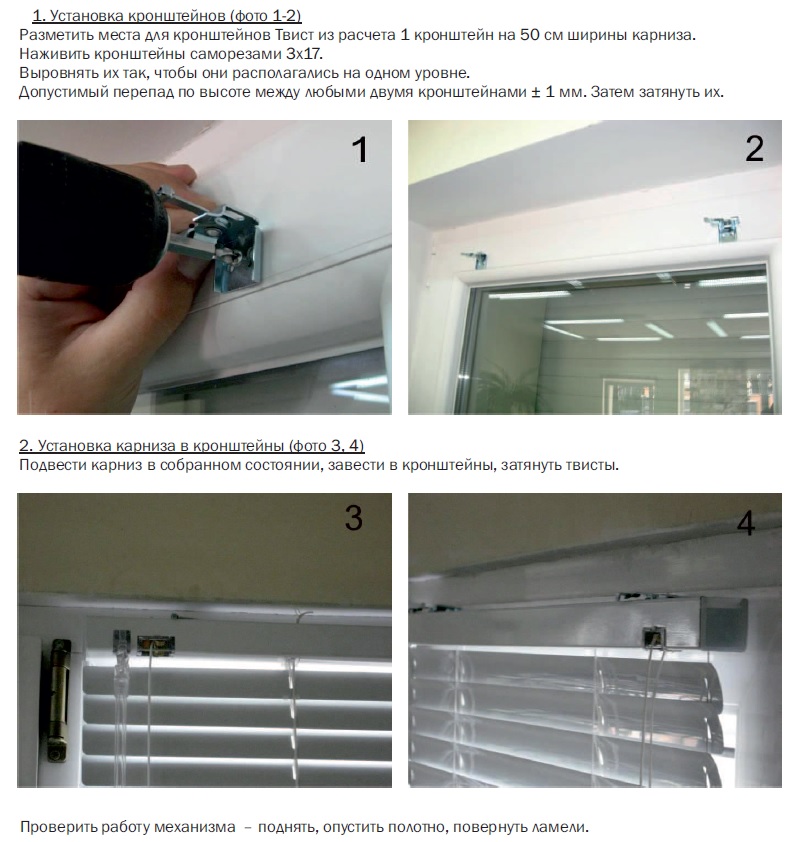 1. Установка кронштейнов (фото 1-2)
Разметить места для кронштейнов Твист из расчета 1 кронштейн на 50 см ширины карниза.
Наживить кронштейны саморезами 3х17.
Выровнять их так, чтобы они располагались на одном уровне.
Допустимый перепад по высоте между любыми двумя кронштейнами ± 1 мм. Затем затянуть их.

1

2

2. Установка карниза в кронштейны (фото 3, 4)
Подвести карниз в собранном состоянии, завести в кронштейны, затянуть твисты.

3

4

Проверить работу механизма – поднять, опустить полотно, повернуть ламели.