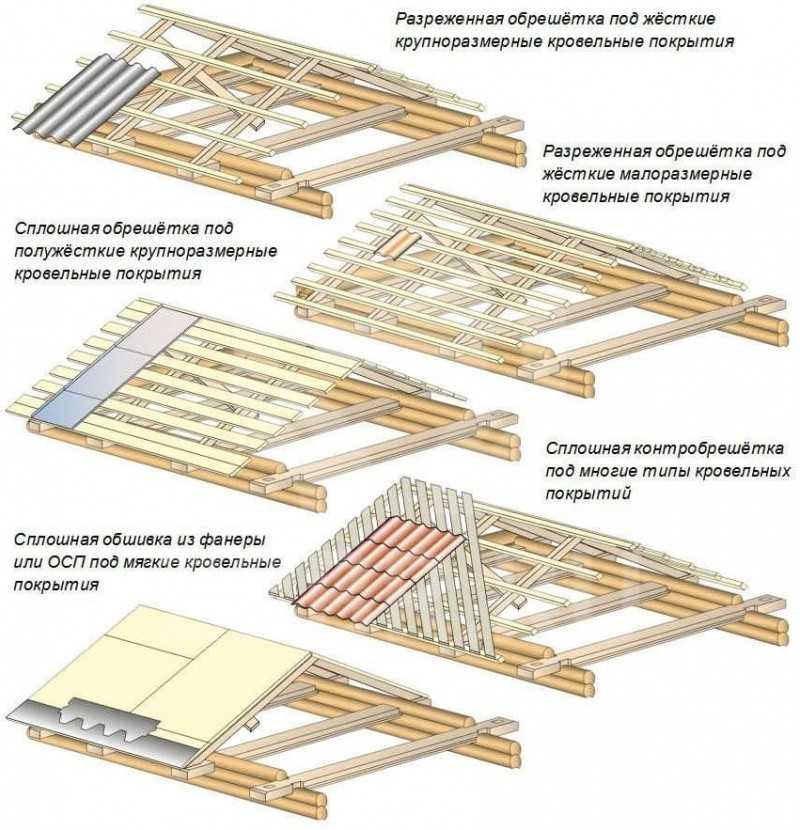 Разреженная обрешётка под жёсткие крупноразмерные кровельные покрытия

Разреженная обрешётка под жёсткие малоразмерные кровельные покрытия

Сплошная обрешётка под полужёсткие крупноразмерные кровельные покрытия

Сплошная контробрешётка под многие типы кровельных покрытий

Сплошная обшивка из фанеры или ОСП под мягкие кровельные покрытия