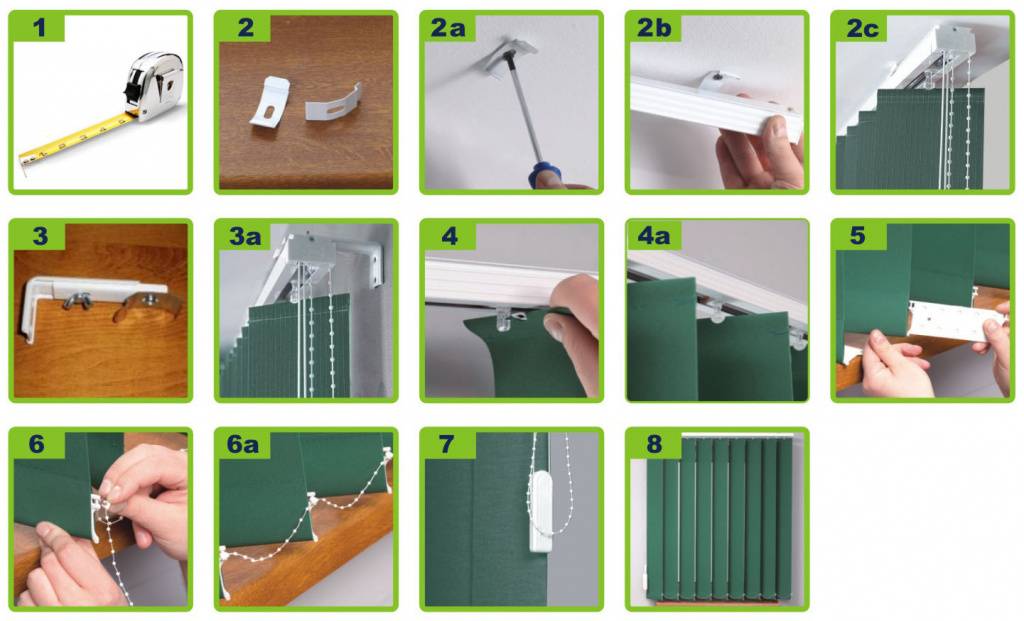 1

2

2a

2b

2c

3

3a

4

4a

5

6

6a

7

8