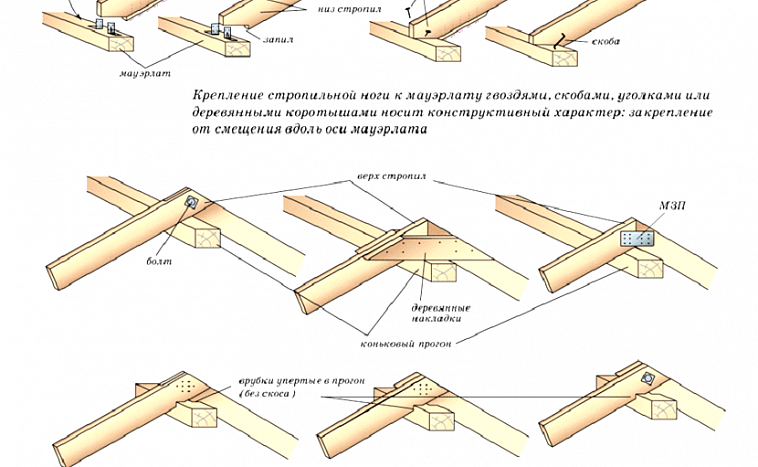 низ стропил

запил

скоба

мауэрлат

Крепление стропильной ноги к мауэрлату гвоздями, скобами, уголками или деревянными коротышами носит конструктивный характер: закрепление от смещения вдоль оси мауэрлата

верх стропил

МЗП

болт

деревянные накладки

коньковый прогон

врубки упертые в прогон (без скоса)